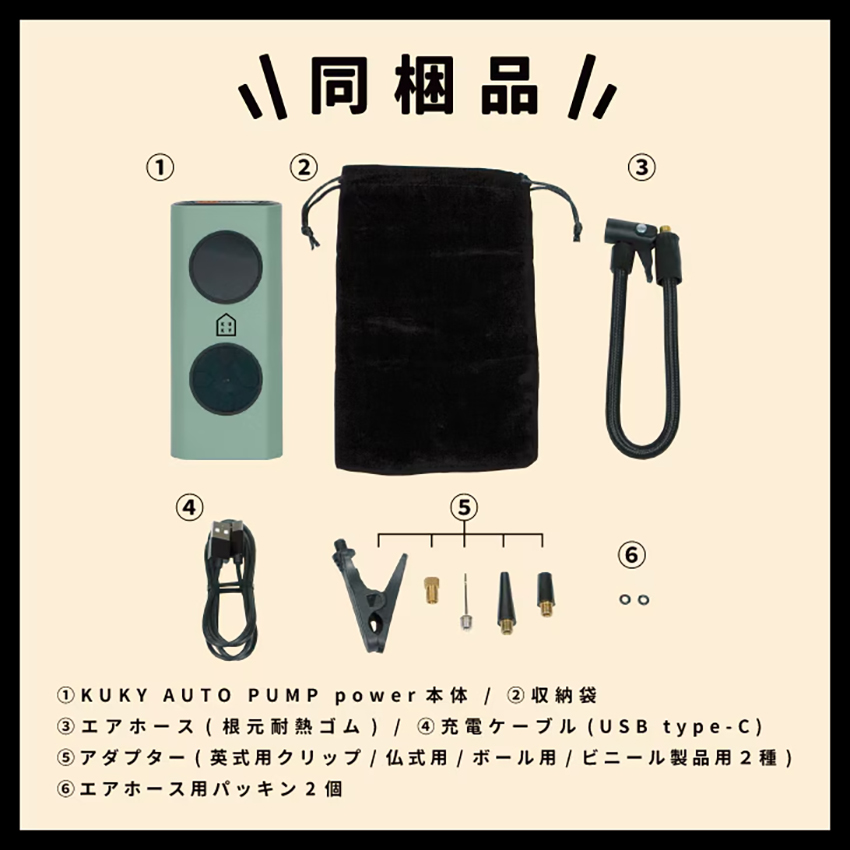 同梱品

①

②

③

④

⑤

⑥

①KUKY AUTO PUMP power本体 / ②収納袋
③エアホース(根元耐熱ゴム) / ④充電ケーブル(USB type-C)
⑤アダプター(英式用クリップ/仏式用/ボール用/ビニール製品用2種)
⑥エアホース用パッキン2個