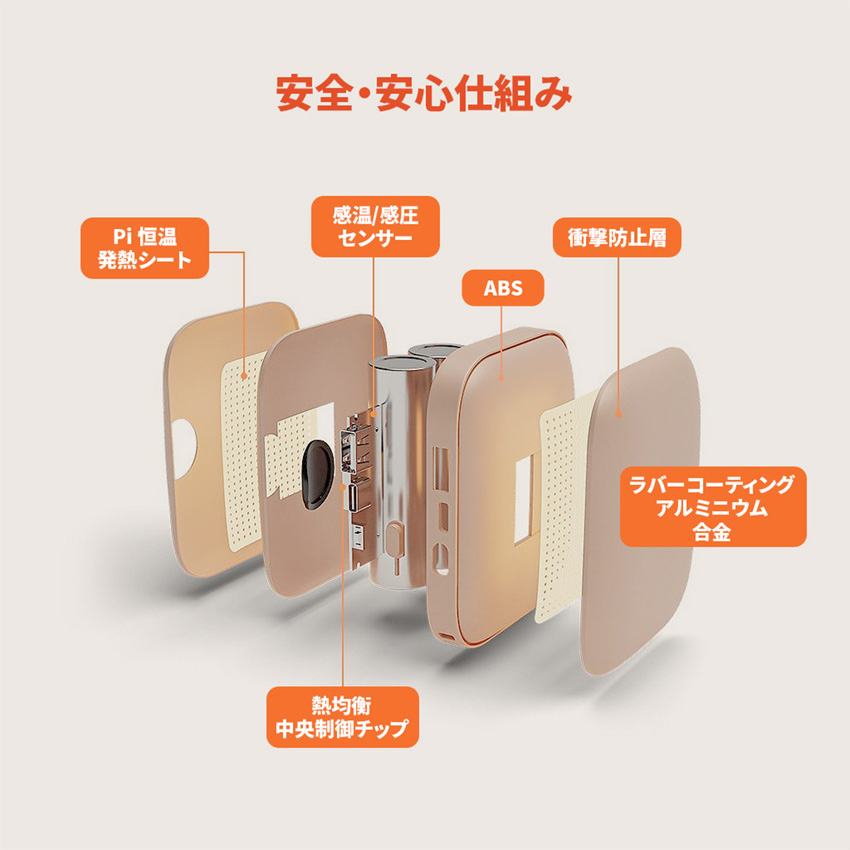 安全・安心仕組み

Pi 恒温
発熱シート

感温/感圧
センサー

衝撃防止層

ABS

ラバーコーティング
アルミニウム
合金

熱均衡
中央制御チップ