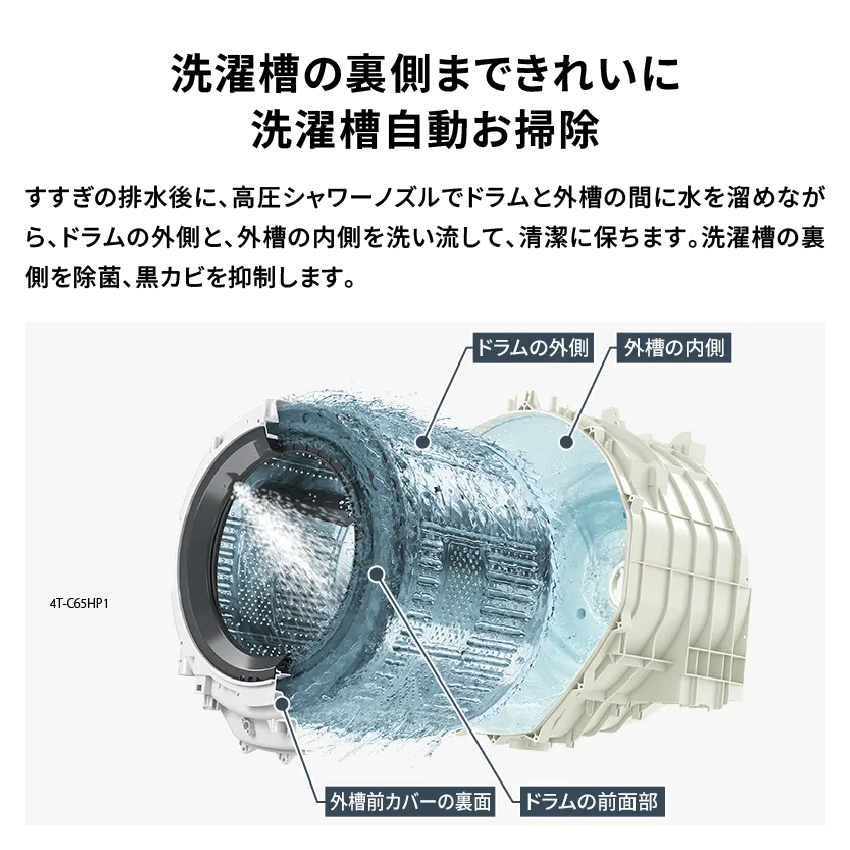 洗濯槽の裏側まできれいに
洗濯槽自動お掃除

すすぎの排水後に、高圧シャワーノズルでドラムと外槽の間に水を溜めながら、ドラムの外側と、外槽の内側を洗い流して、清潔に保ちます。洗濯槽の裏側を除菌、黒カビを抑制します。

ドラムの外側

外槽の内側

4T-C65HP1

外槽前カバーの裏面

ドラムの前面部