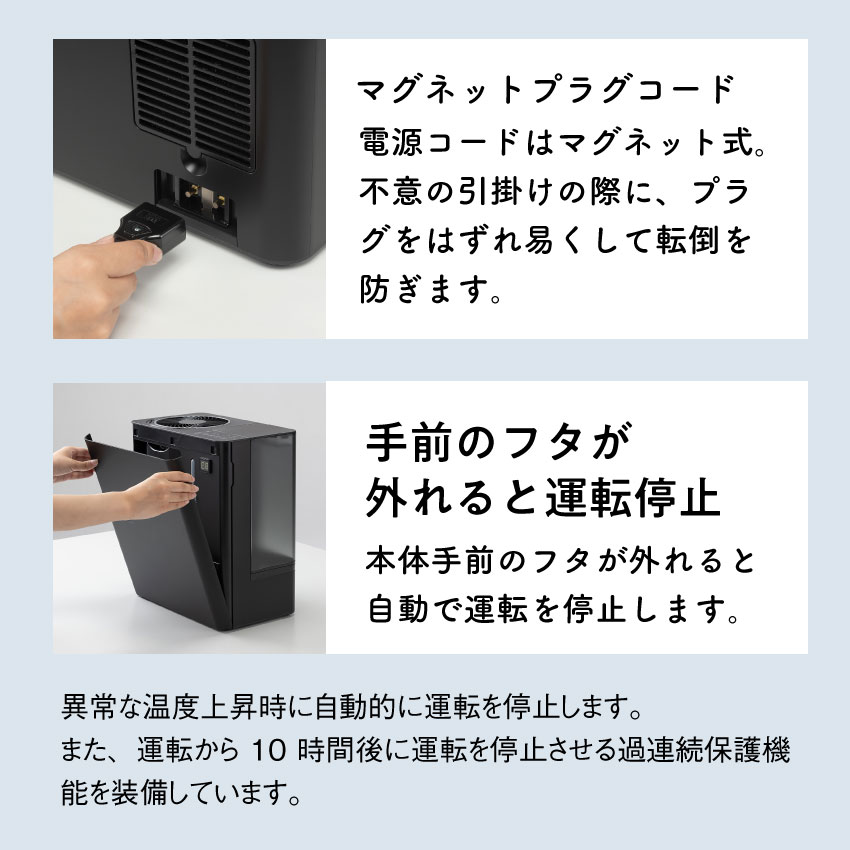 マグネットプラグコード

電源コードはマグネット式。不意の引掛けの際に、プラグをはずれ易くして転倒を防ぎます。

手前のフタが外れると運転停止

本体手前のフタが外れると自動で運転を停止します。

異常な温度上昇時に自動的に運転を停止します。
また、運転から 10 時間後に運転を停止させる過連続保護機能を装備しています。